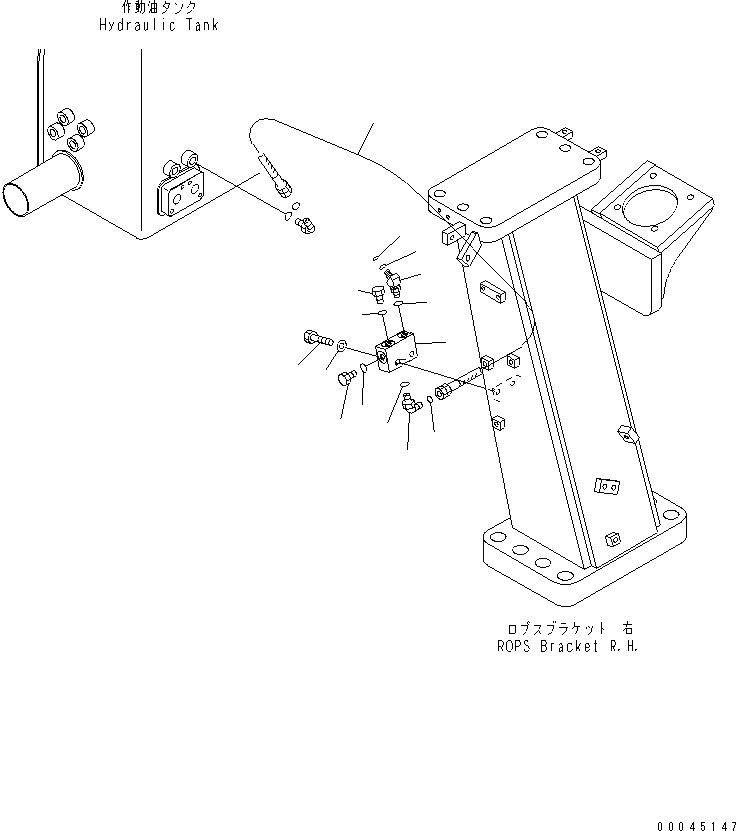 作動油タンク
Hydraulic Tank

ロプスブラケット 右
ROPS Bracket R.H.

00045147