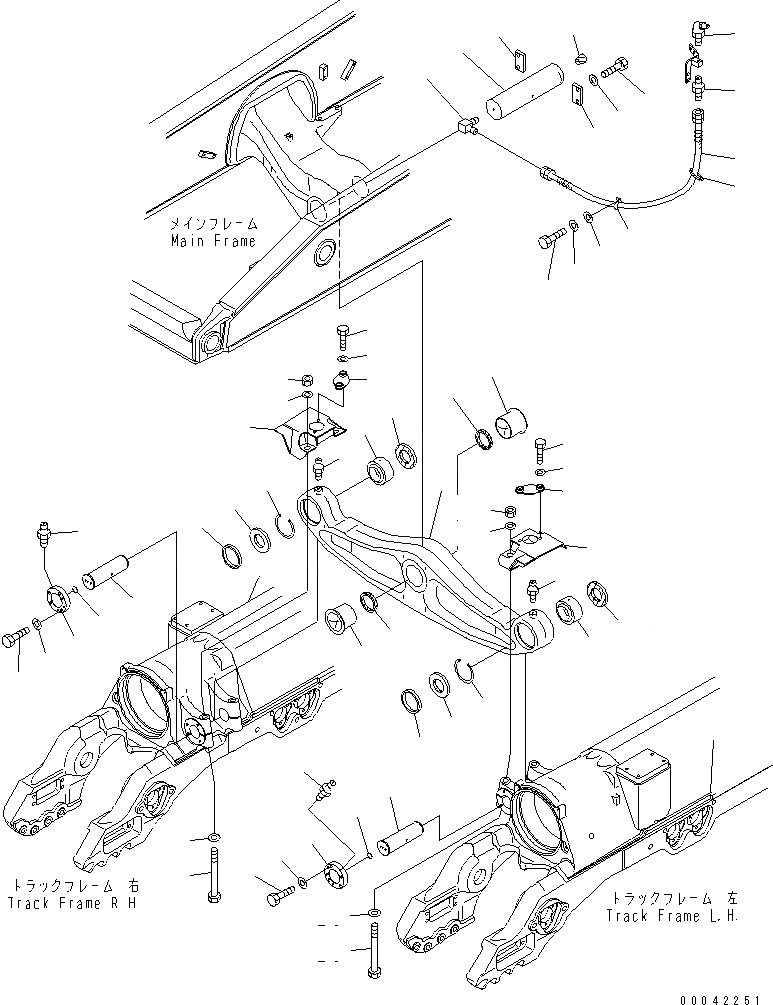 メインフレーム
Main Frame

トラックフレーム 右
Track Frame R H

トラックフレーム 左
Track Frame L.H.

00042251