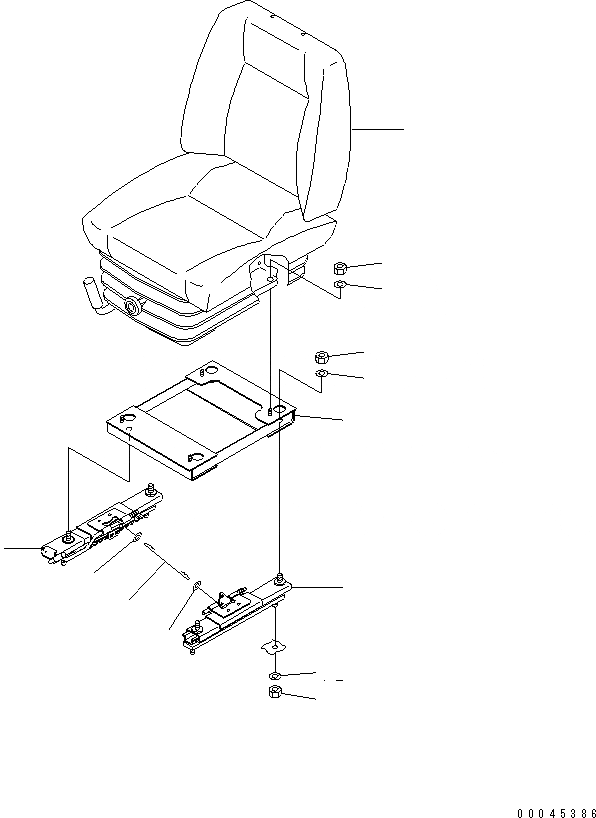 00045386