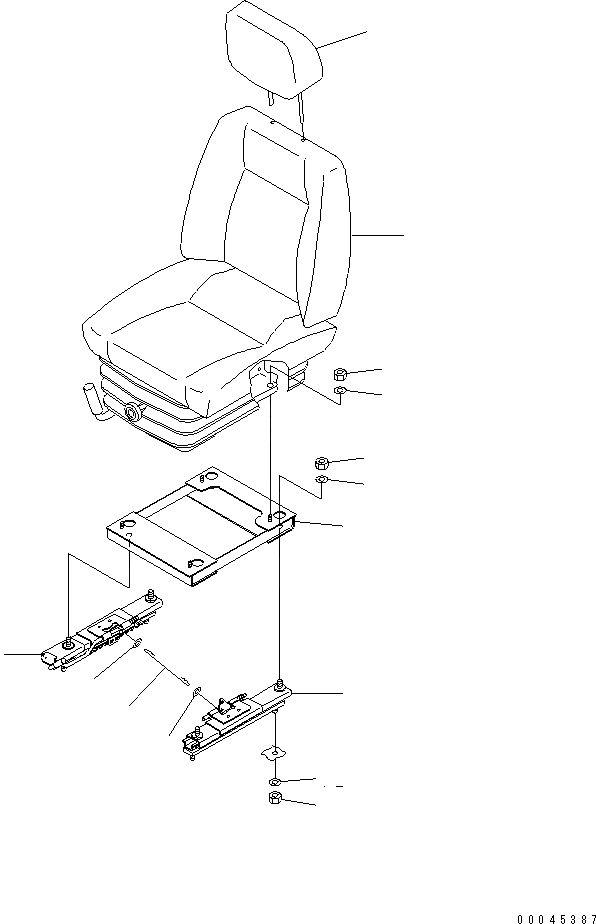 00045387