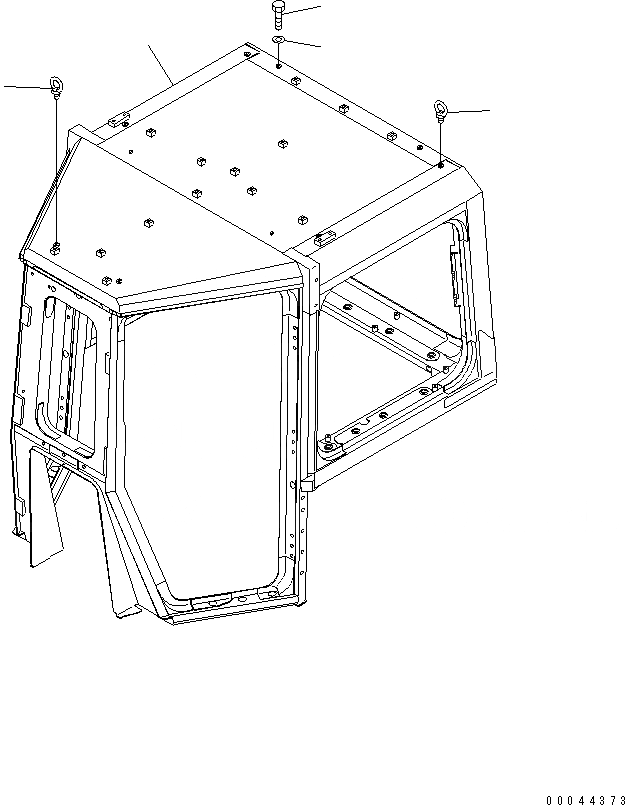 00044373