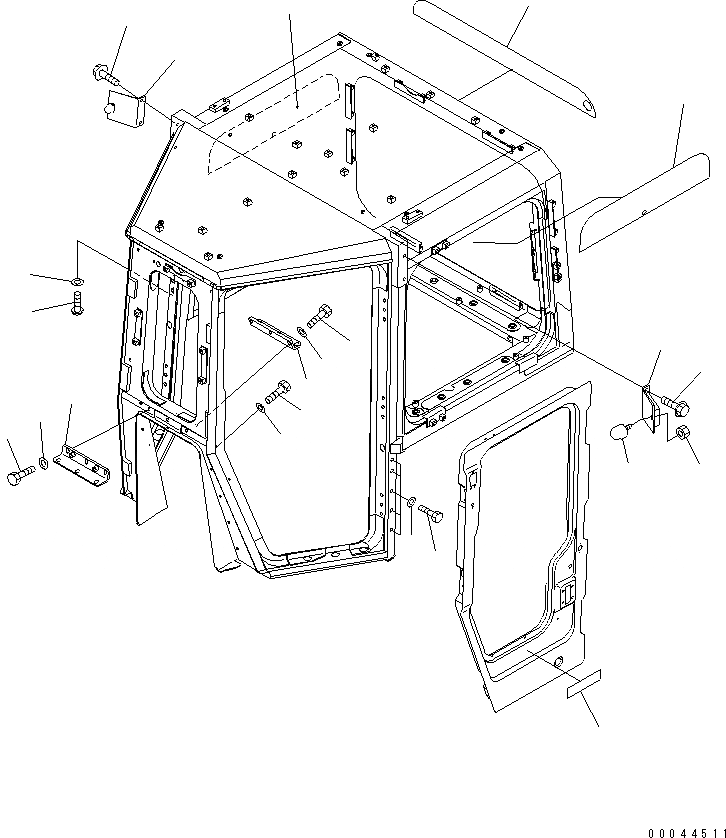 00044511