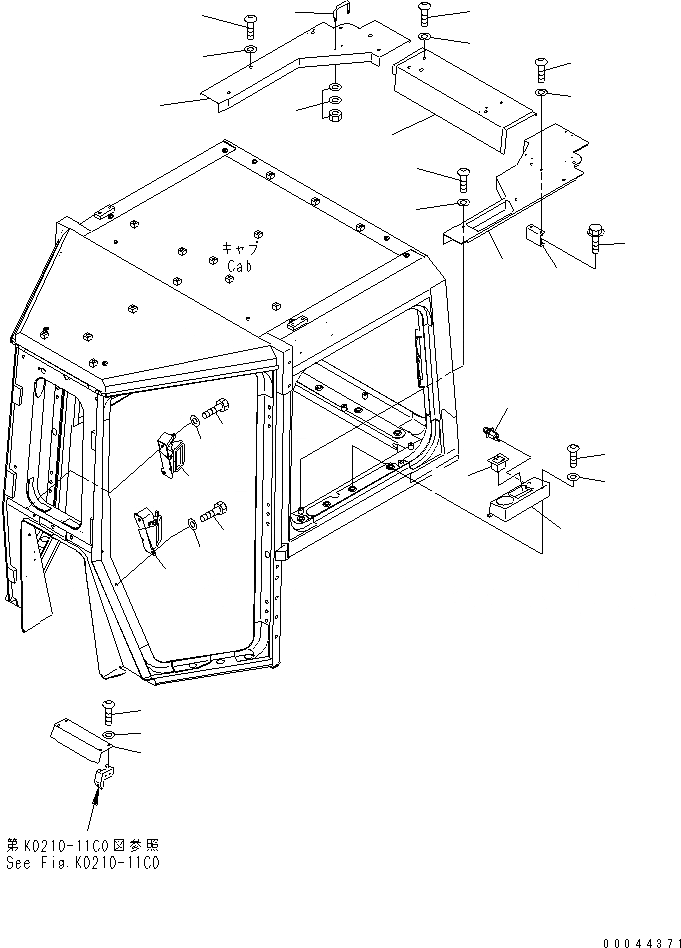 キャブ
Cab

第K0210-11C0図参照
See Fig.K0210-11C0

00044371