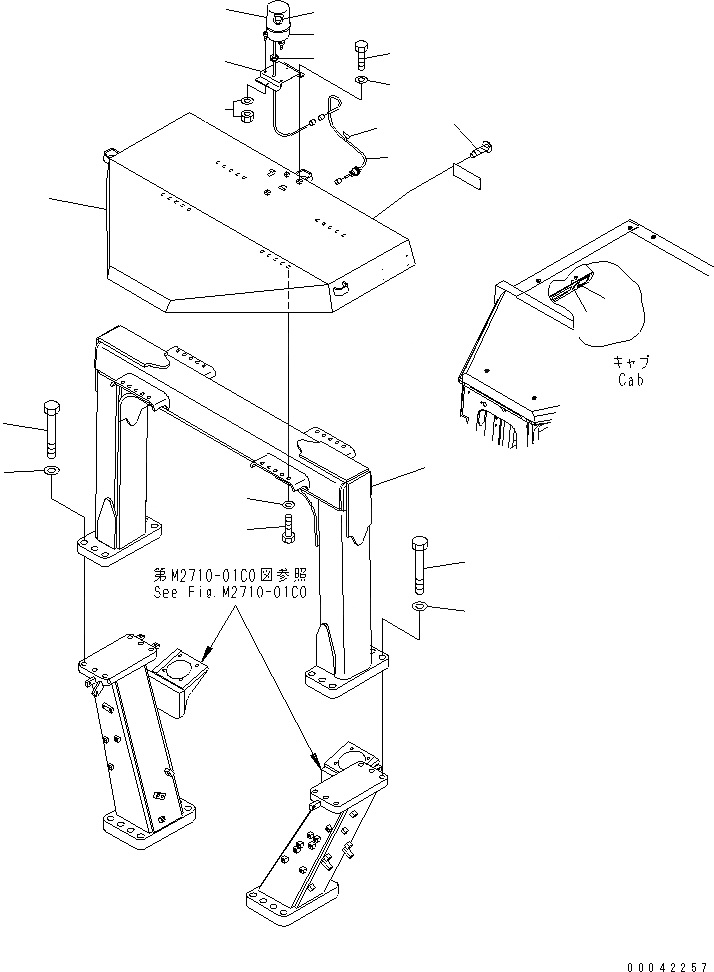 キャブ
Cab

第M2710-01C0図参照
See Fig.M2710-01C0

00042257