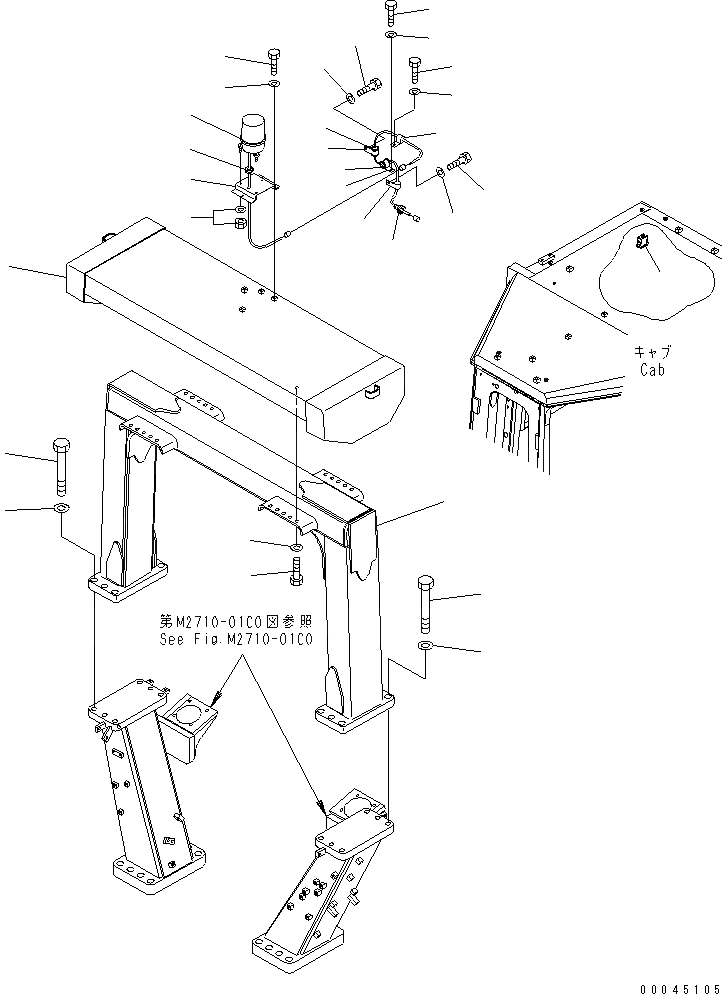 キャブ
Cab

第M2710-01C0図参照
See Fig.M2710-01C0

00045105