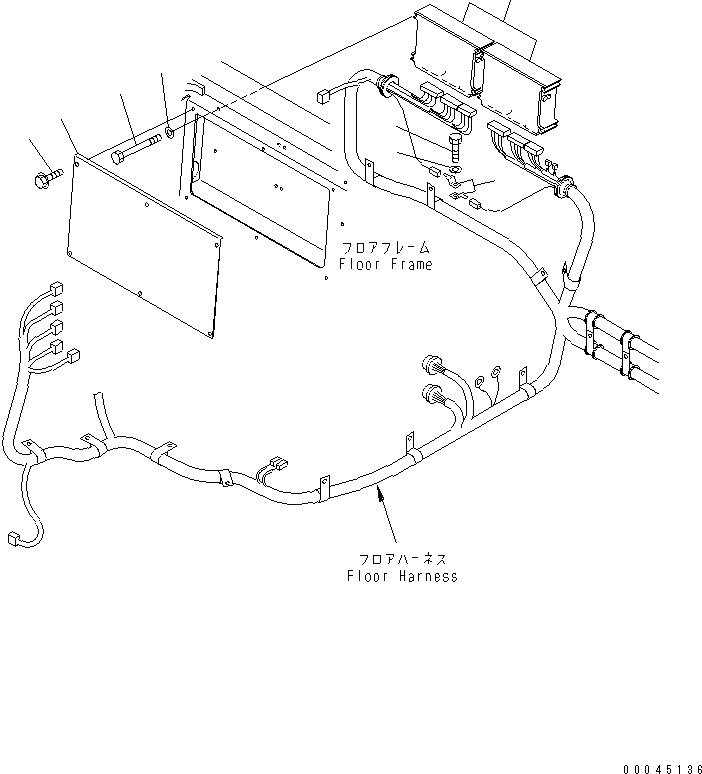 フロアフレーム
Floor Frame

フロアハーネス
Floor Harness

00045136