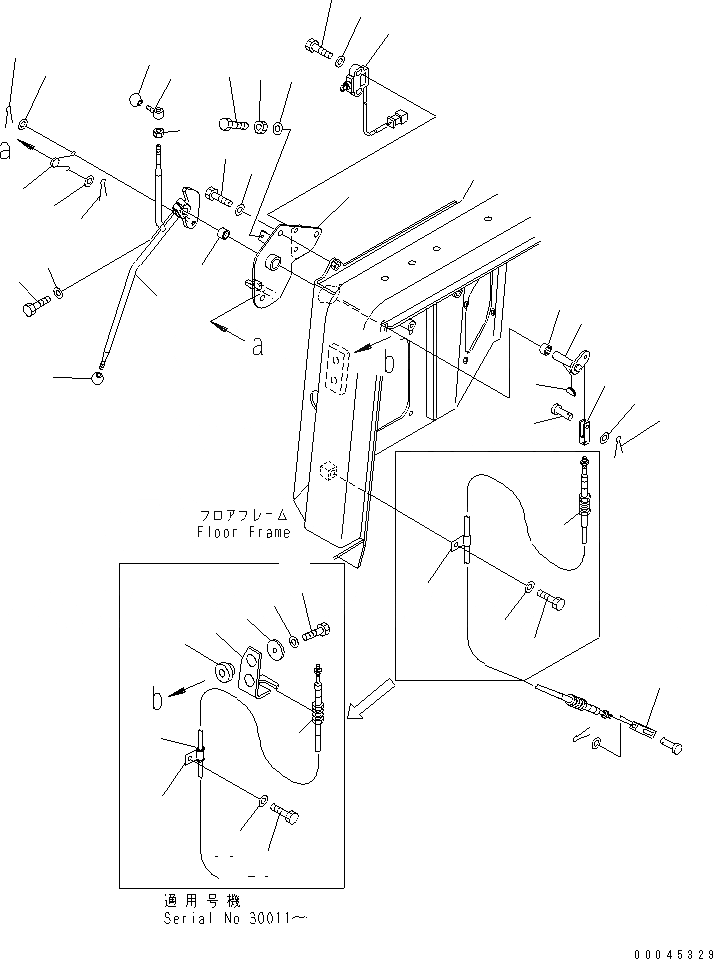 a
a
b
フロアフレーム
Floor Frame
b
適用号機
Serial No 30011～
00045329