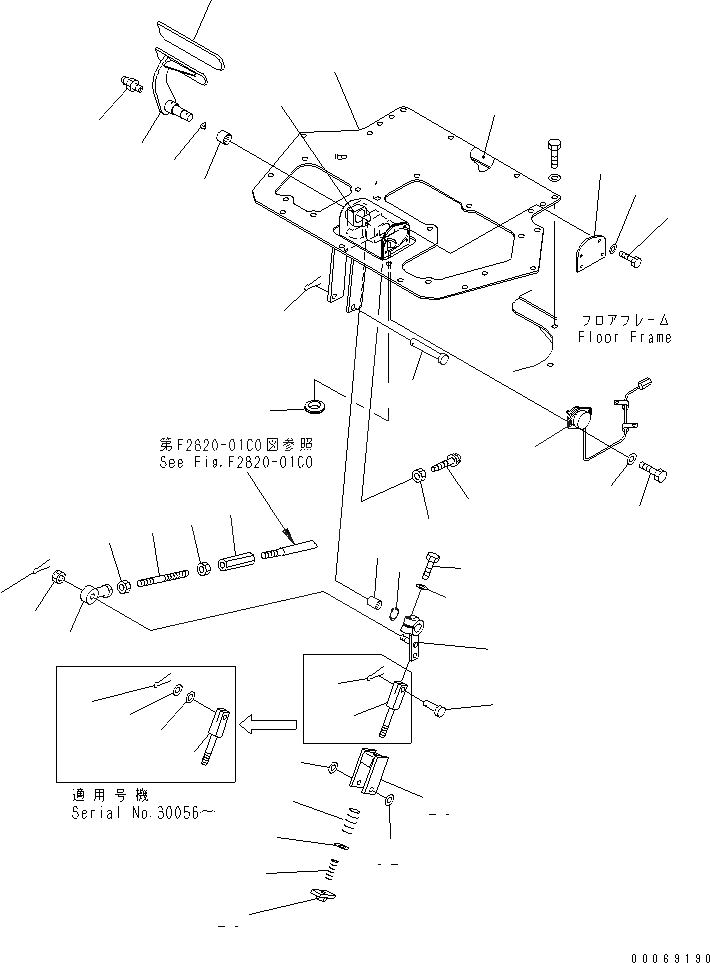 フロアフレーム
Floor Frame

第F2820-01C0図参照
See Fig.F2820-01C0

適用号機
Serial No.30056~

00069190