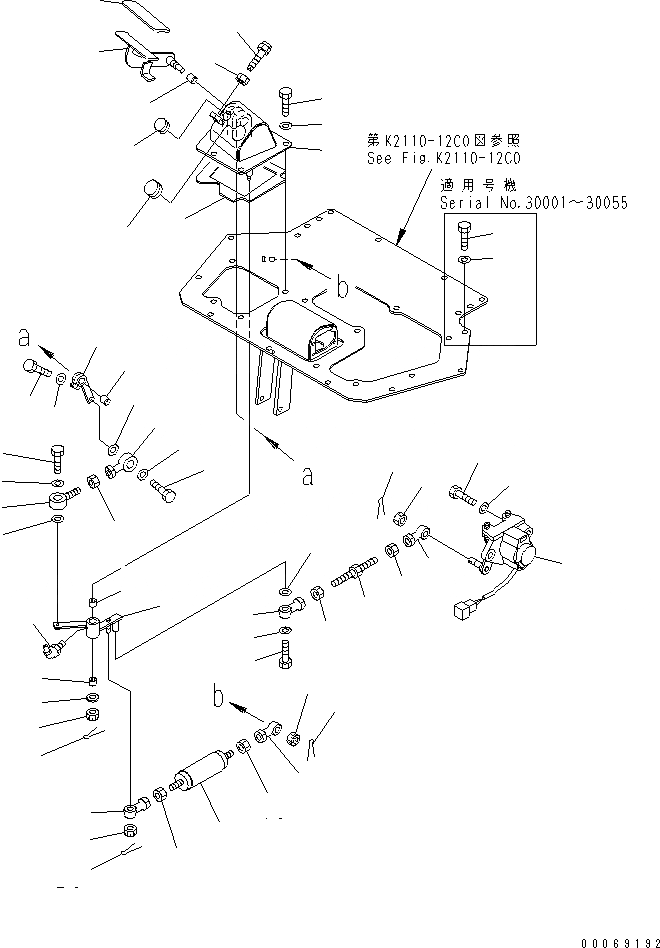 第K2110-12C0図参照
See Fig.K2110-12C0
適用号機
Serial No.30001～30055

b

a

a

b

00069192