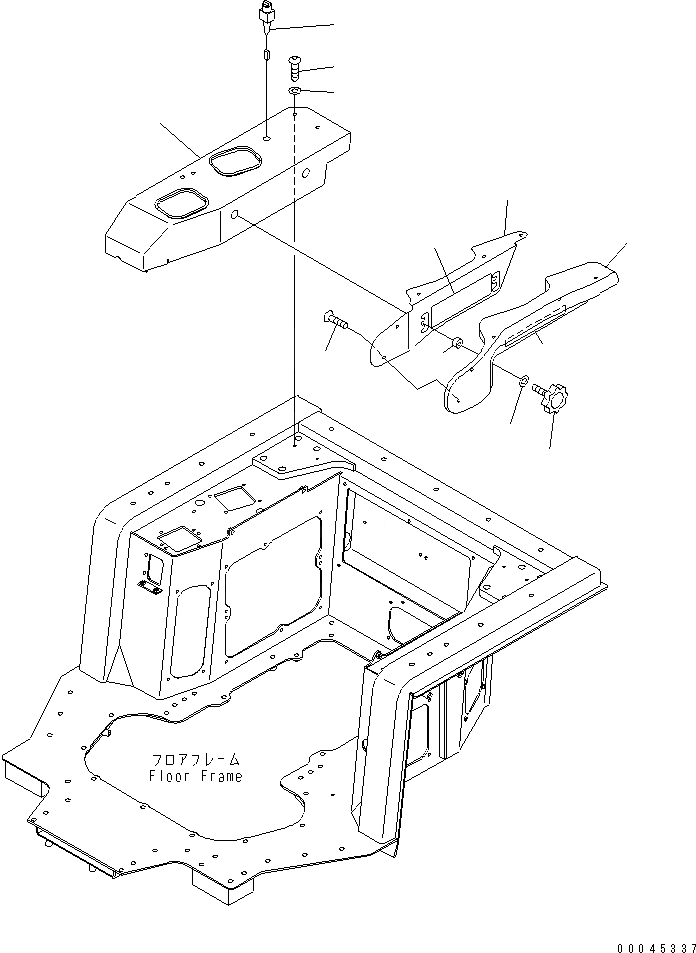 フロアフレーム
Floor Frame

00045337