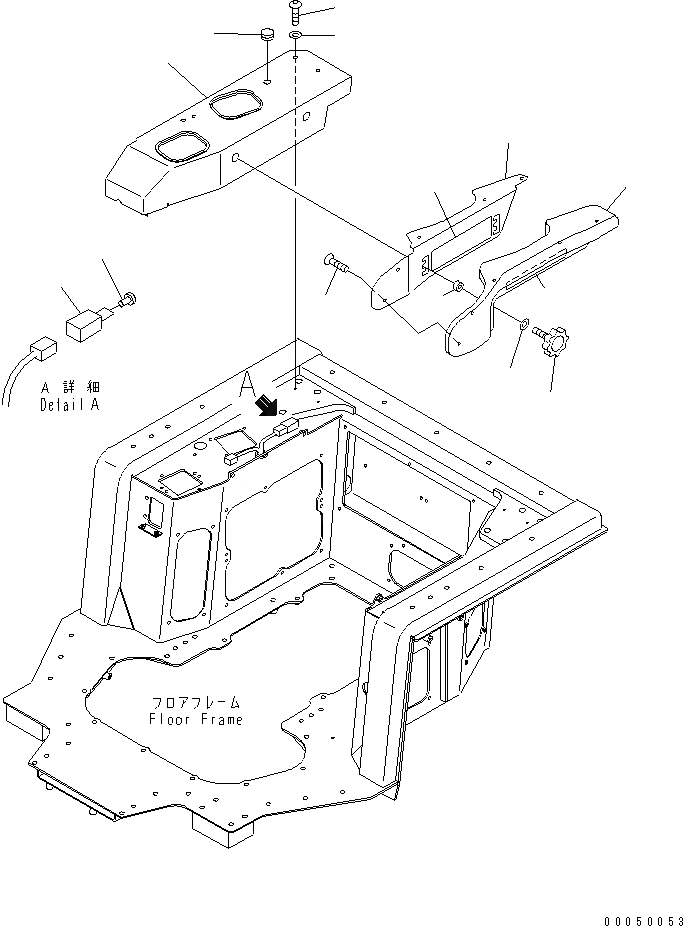 A 詳細
Detail A

A

フロアフレーム
Floor Frame

00050053