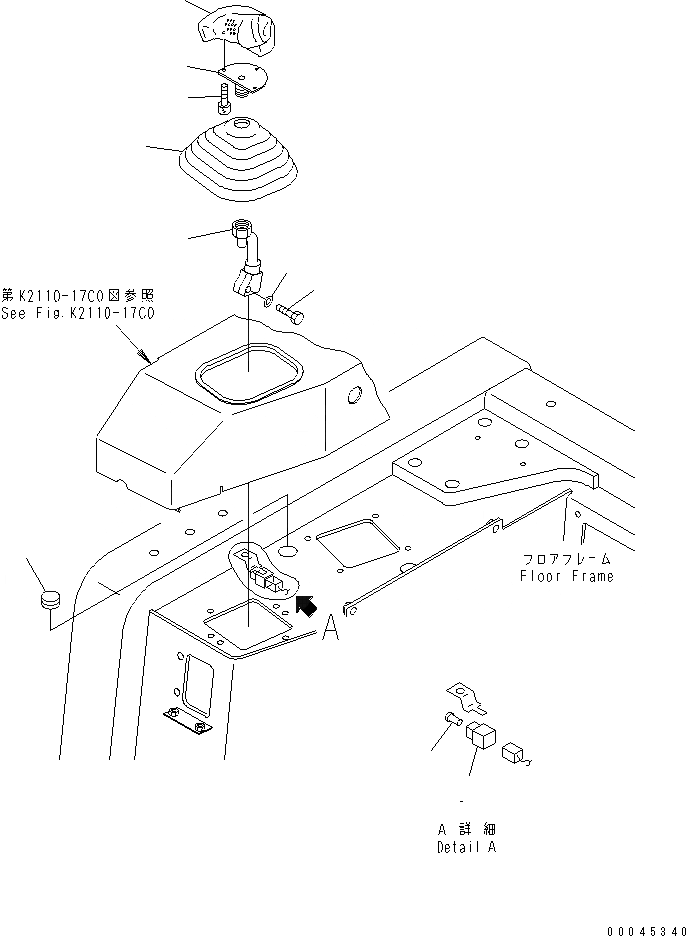 第K2110-17C0図参照
See Fig.K2110-17C0

フロアフレーム
Floor Frame

A

A 詳細
Detail A

00045340