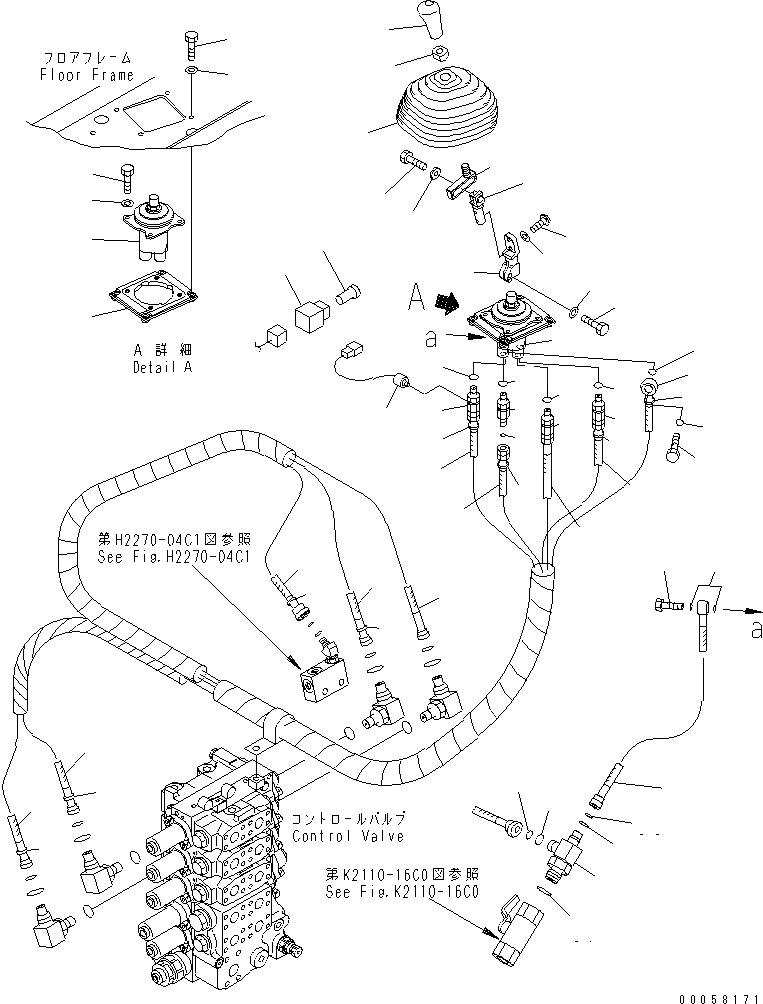 フロアフレーム
Floor Frame

A 詳細
Detail A

A

a

第H2270-04C1図参照
See Fig.H2270-04C1

a

コントロールバルブ
Control Valve

第K2110-16C0図参照
See Fig.K2110-16C0

00058171