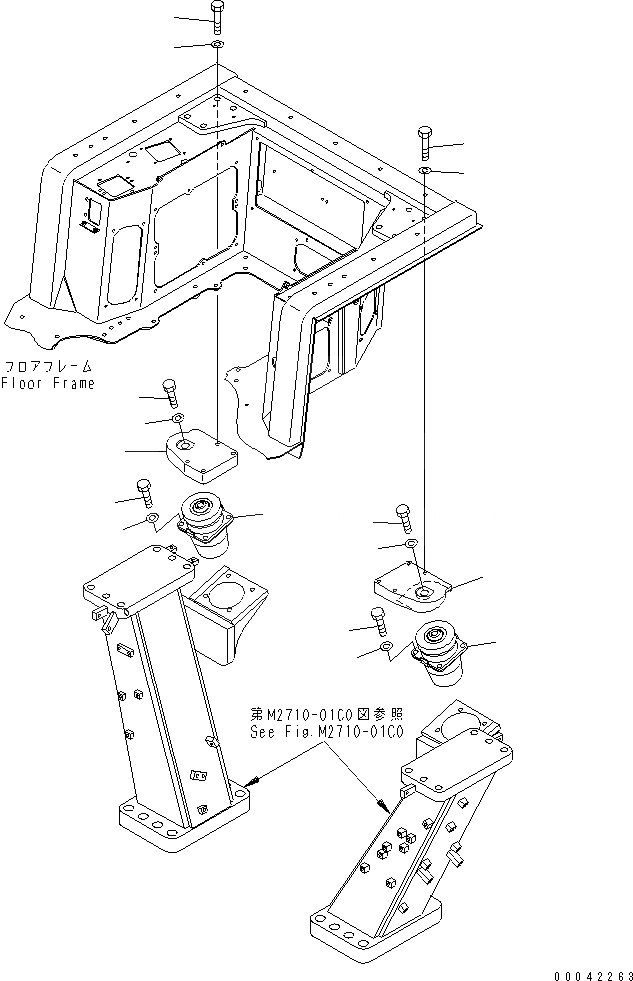 フロアフレーム
Floor Frame

第M2710-01C0図参照
See Fig.M2710-01C0

00042263