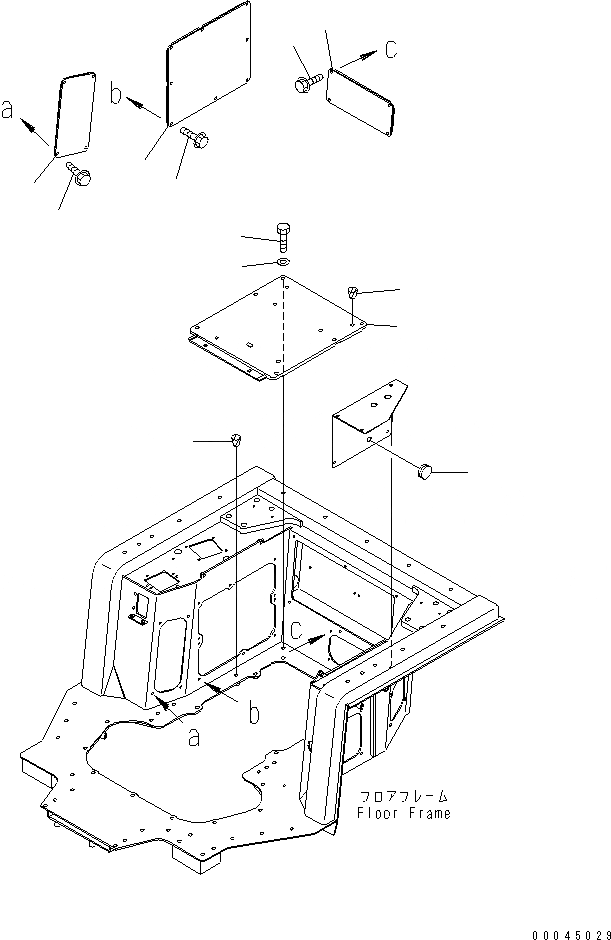 a
b
c
c
b
a
フロアフレーム
Floor Frame
00045029