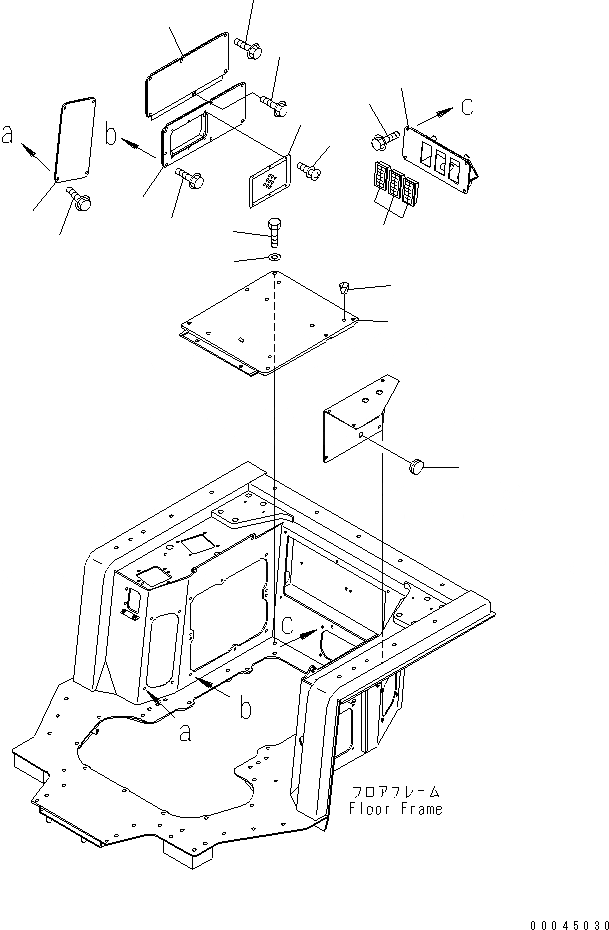 a
b
c
c
b
a
フロアフレーム
Floor Frame
00045030