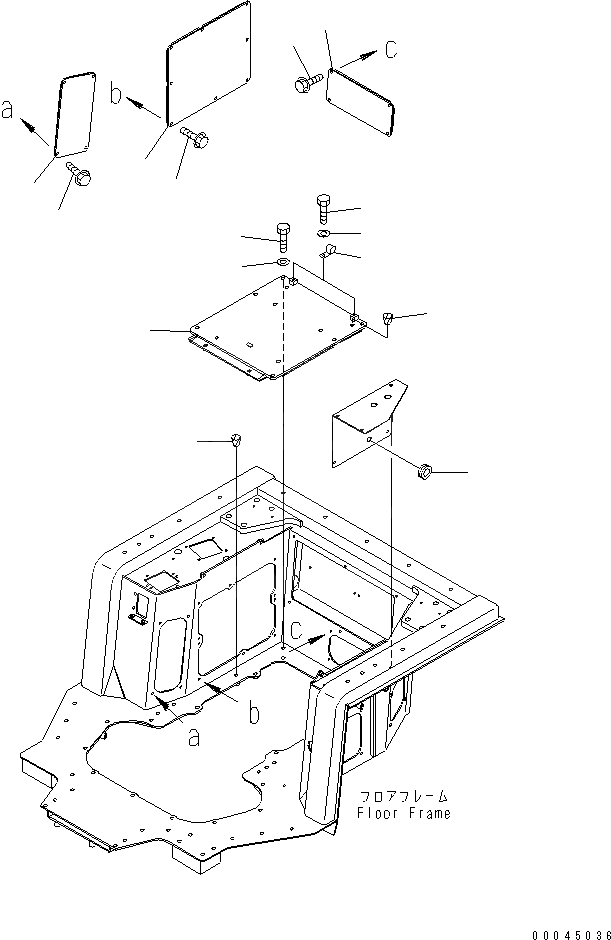 a
b
c
c
b
a
フロアフレーム
Floor Frame
00045036