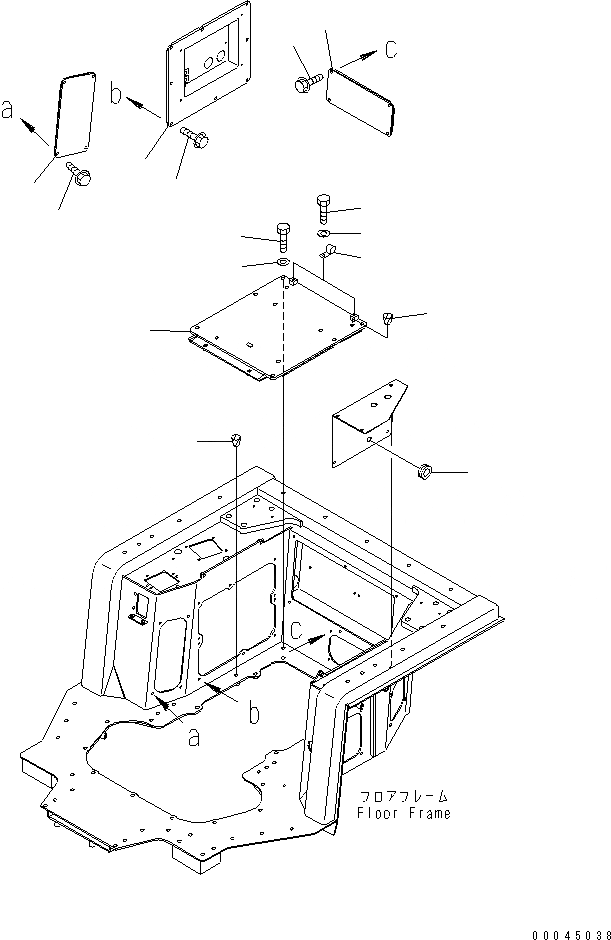 a
b
c
c
b
a
フロアフレーム
Floor Frame
00045038