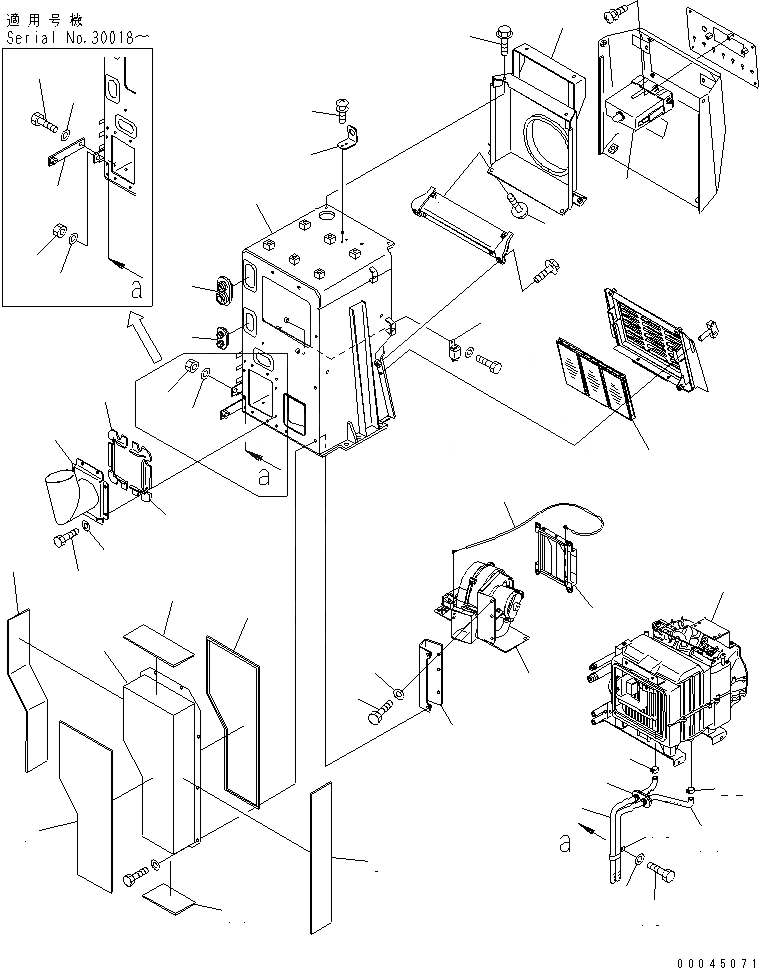 適用号機
Serial No.30018～

a

a

a

00045071