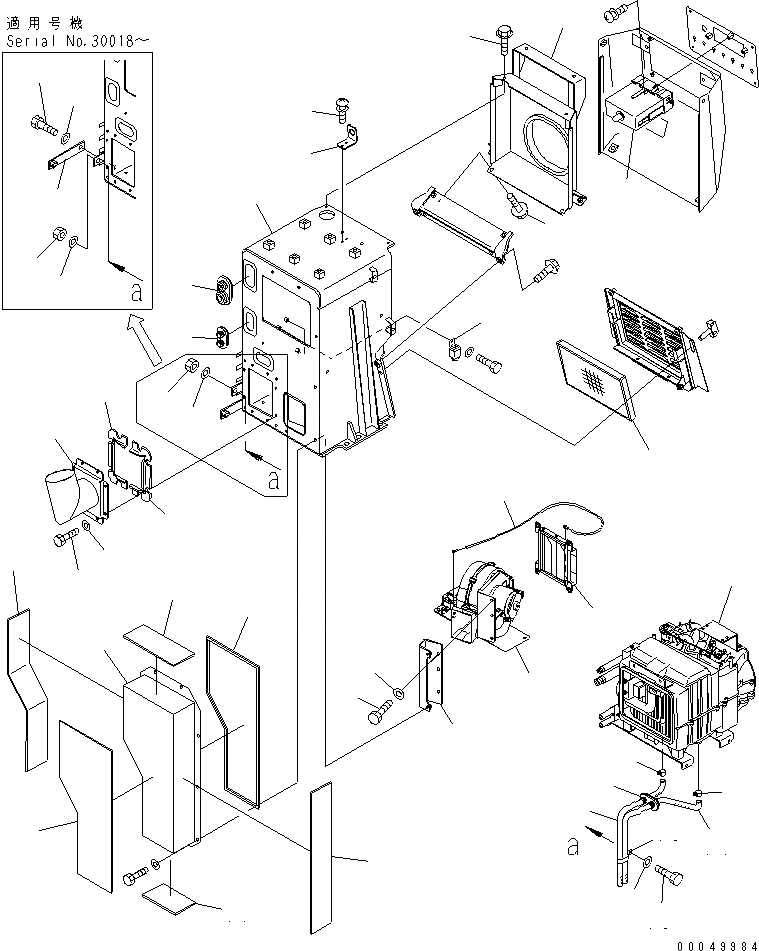 適用号機
Serial No.30018～

a

a

a

00049984