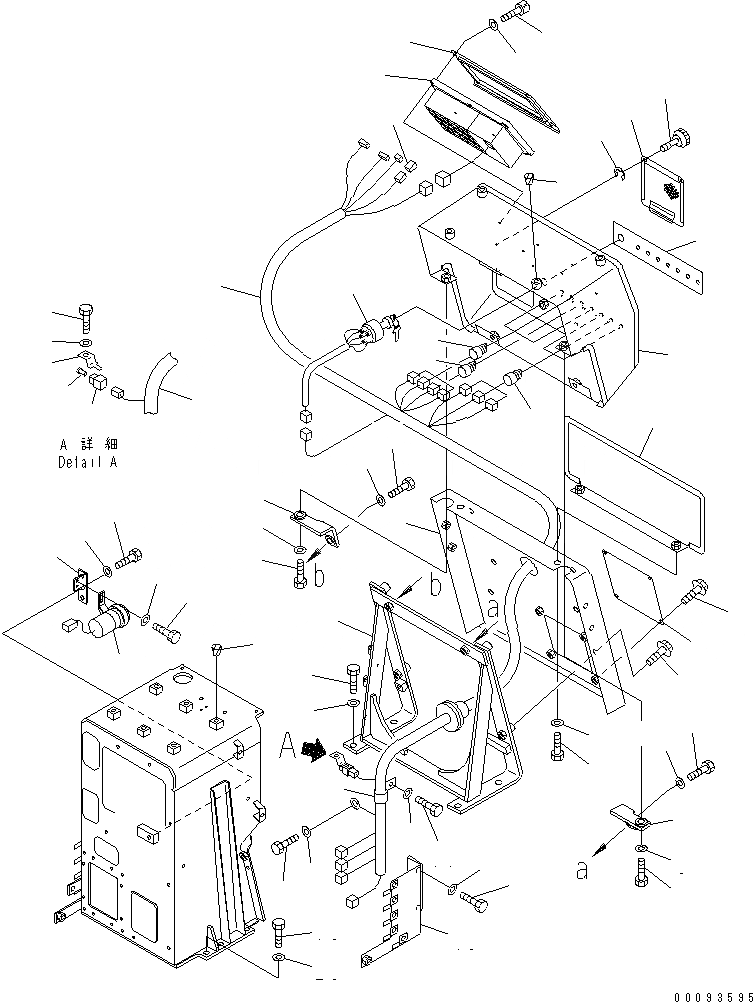 A 詳 細
Detail A

b

b

a

A

a

00093595