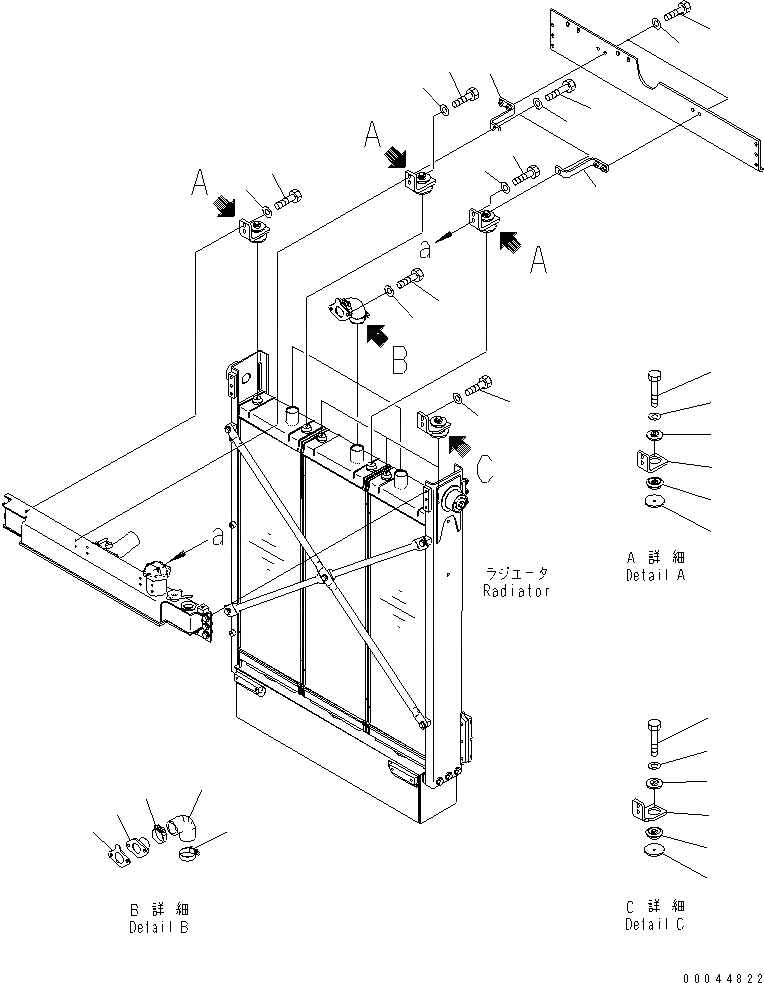 A

A

A

a

B

C

a

ラジエータ
Radiator

A 詳細
Detail A

B 詳細
Detail B

C 詳細
Detail C

00044822