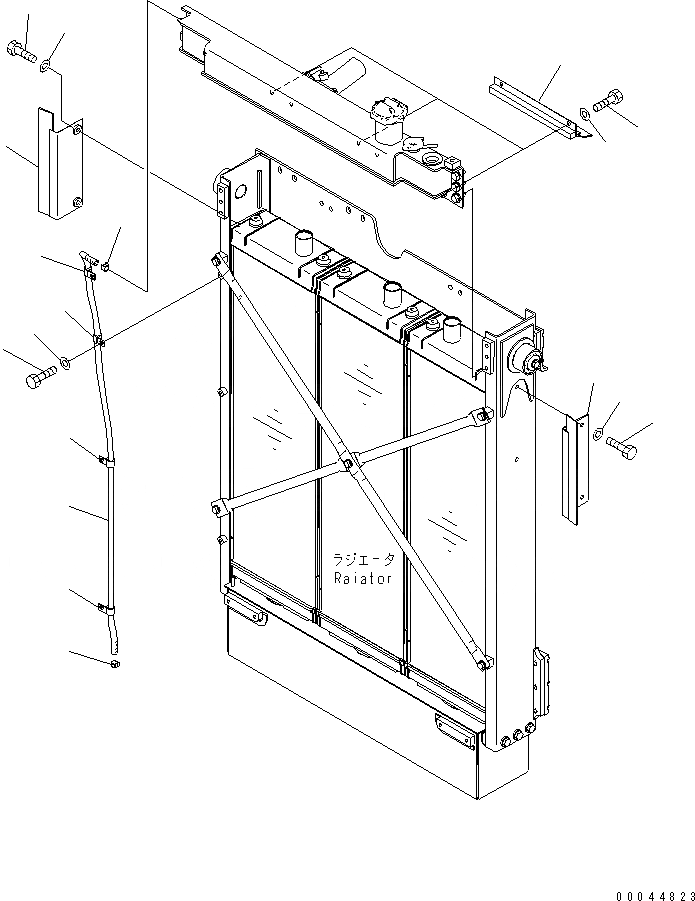 ラジエータ
Raiator

00044823