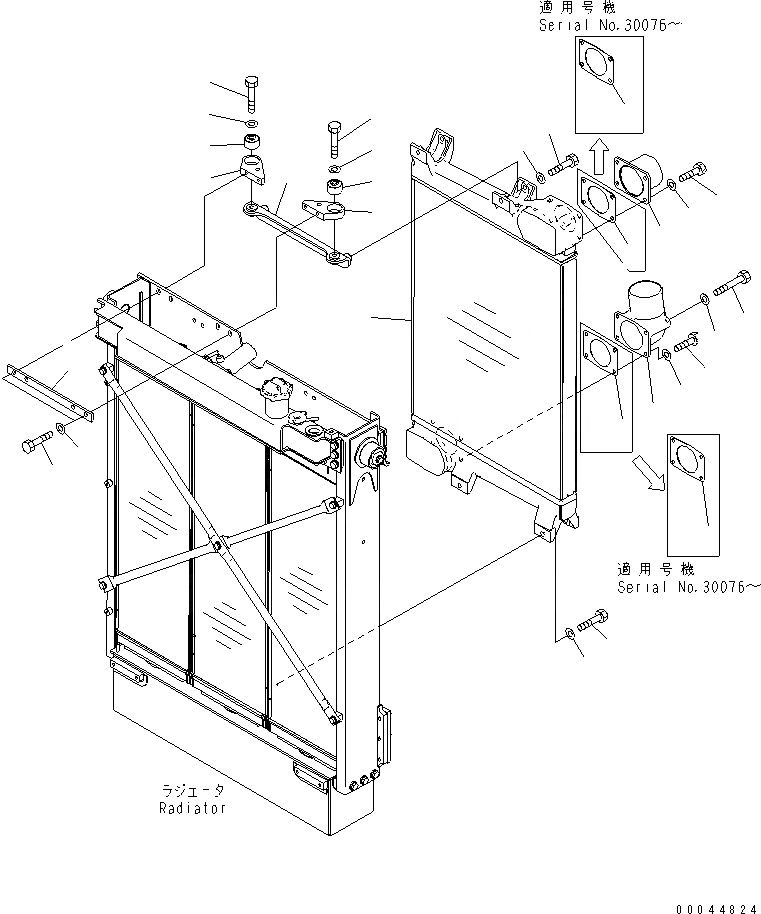 適用号機
Serial No.30076～

適用号機
Serial No.30076～

ラジエータ
Radiator

00044824