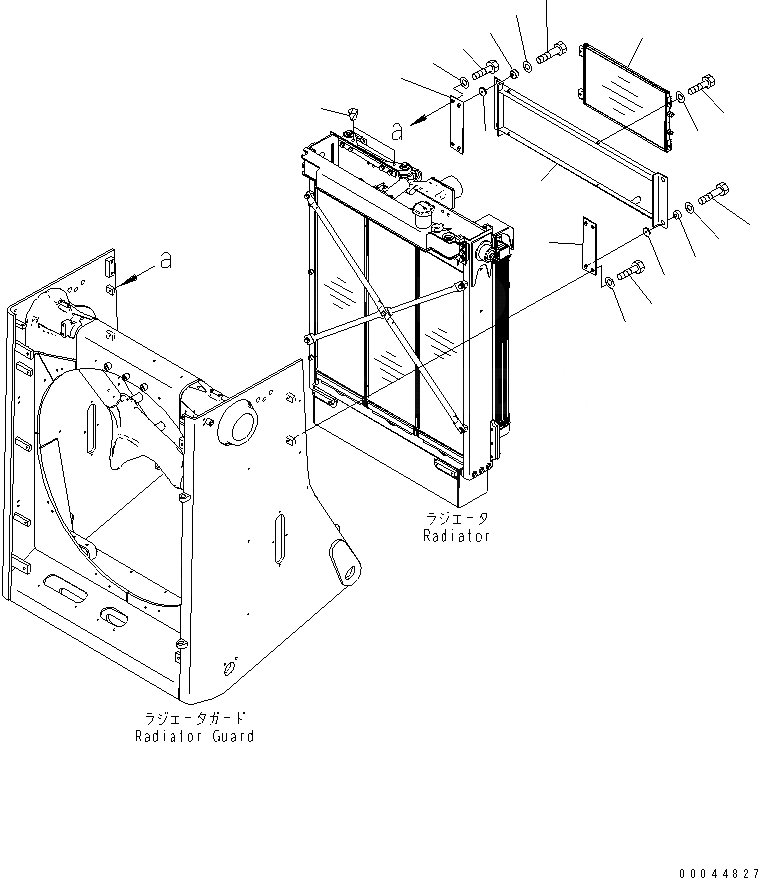 a

a

ラジエータ
Radiator

ラジエータガード
Radiator Guard

00044827