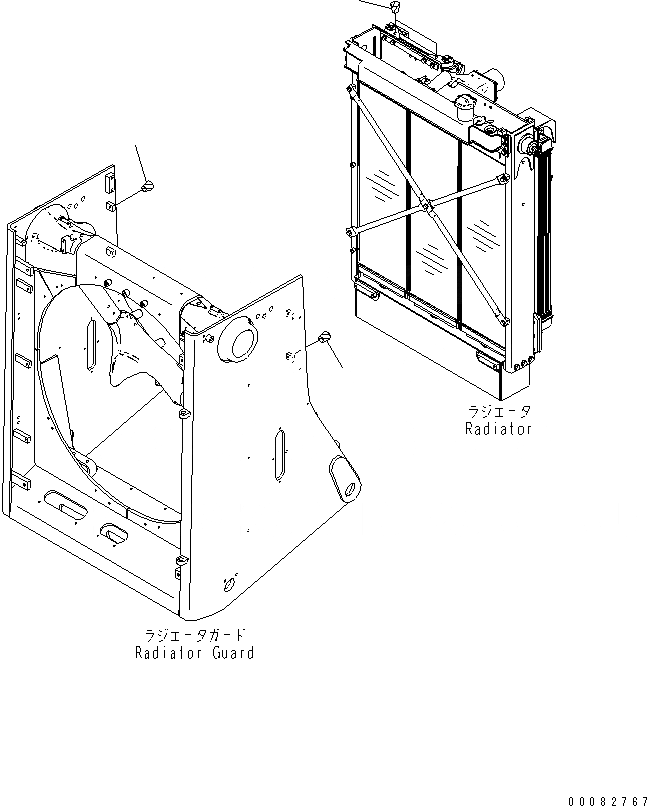 ラジエータ
Radiator

ラジエータガード
Radiator Guard

00082767