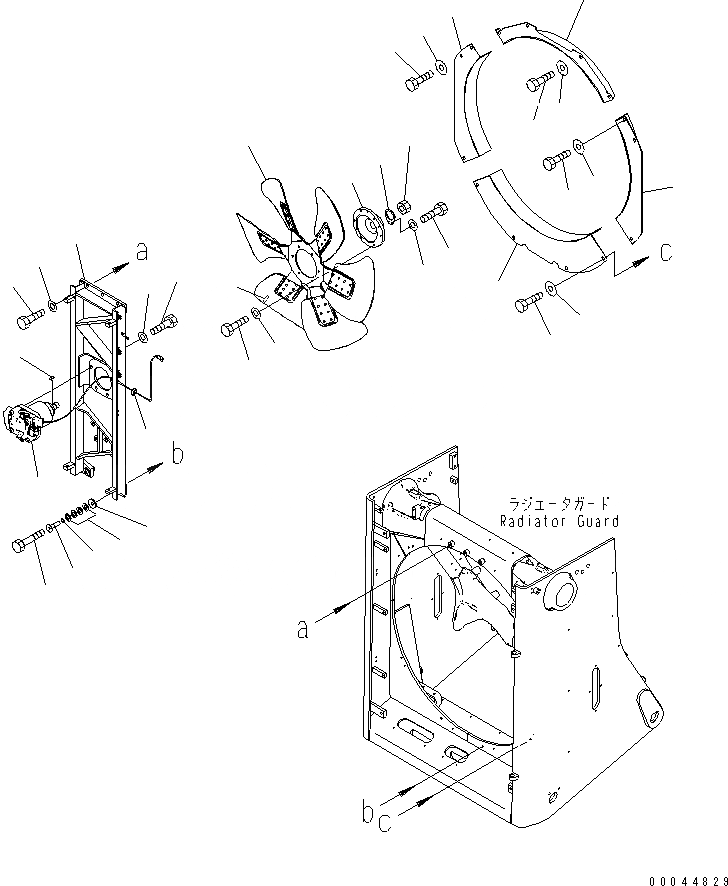 a

c

b

ラジエータガード
Radiator Guard

a

b
c

00044829