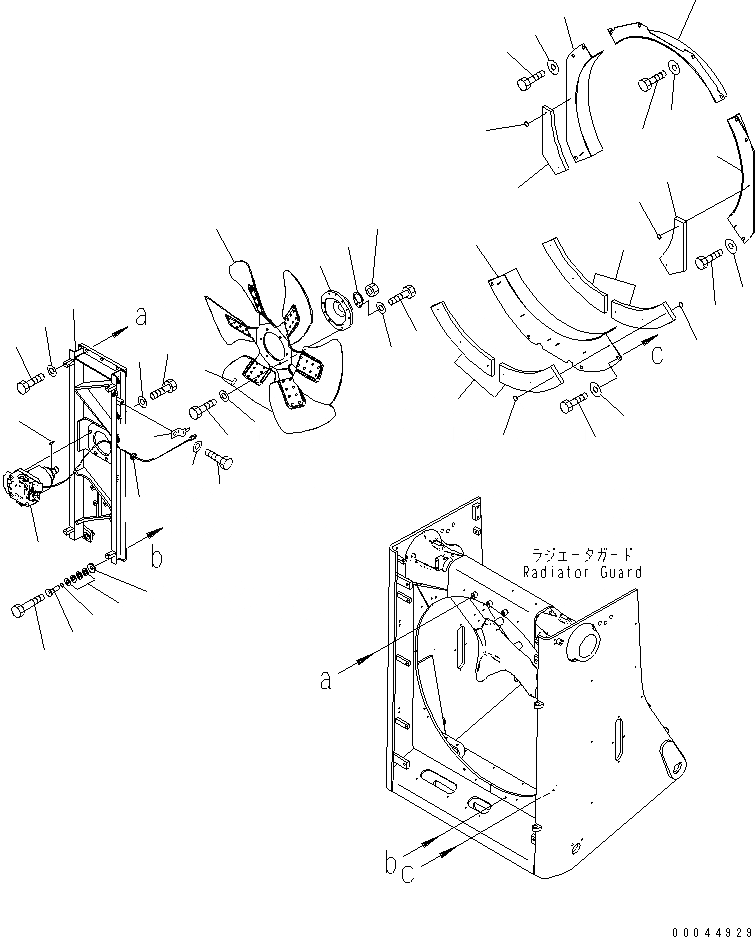 a

c

b

ラジエータガード
Radiator Guard

a

b
c

00044929