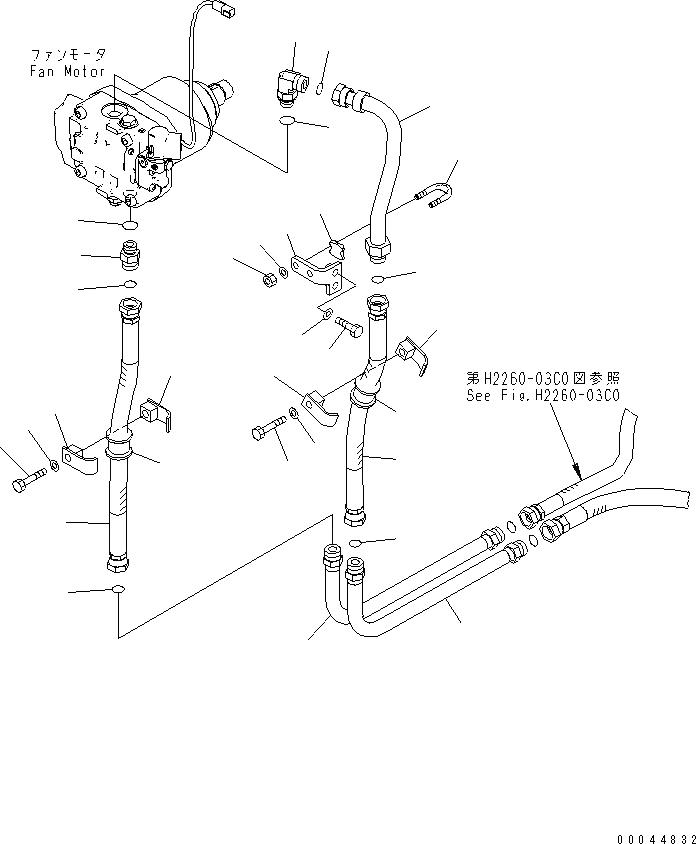 ファンモータ
Fan Motor

第H2260-03C0図参照
See Fig.H2260-03C0

00044832