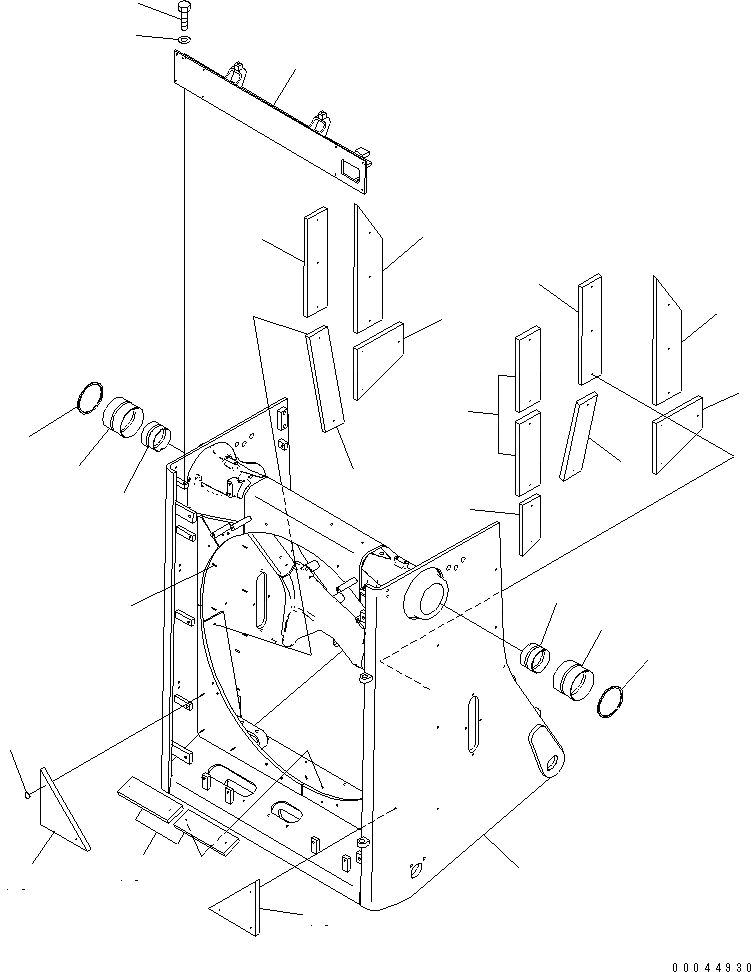 00044930