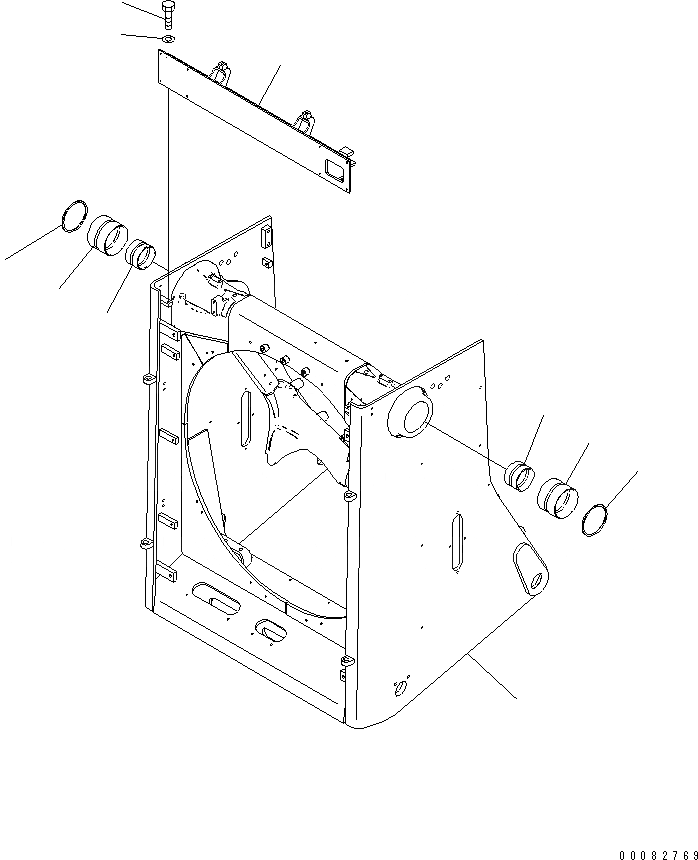 00082769