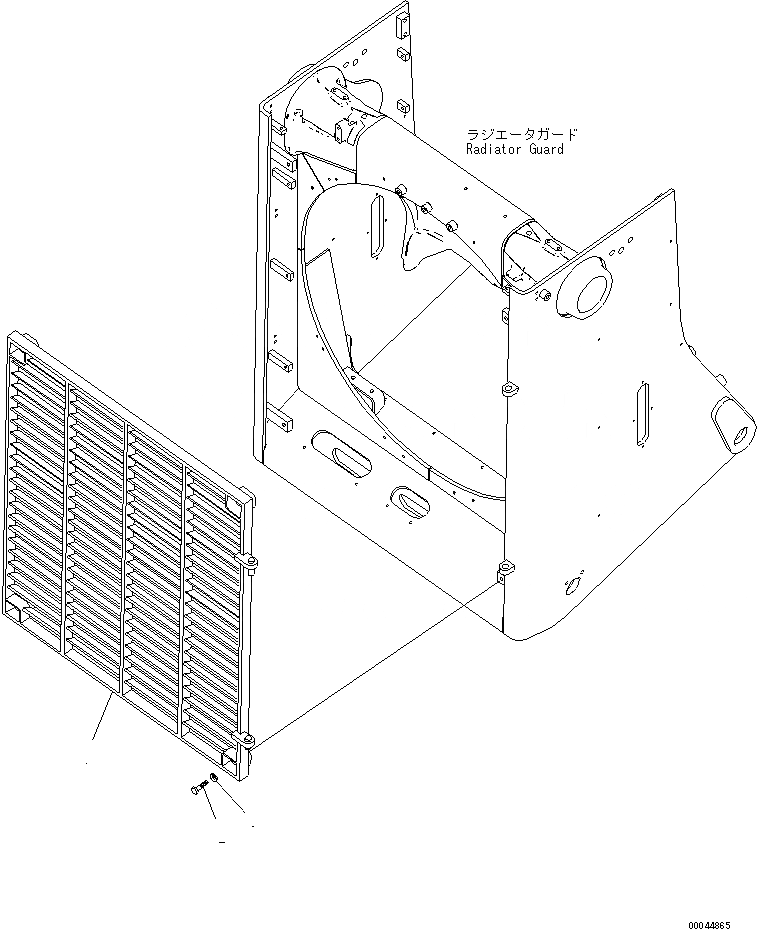 ラジエータガード
Radiator Guard

00044865