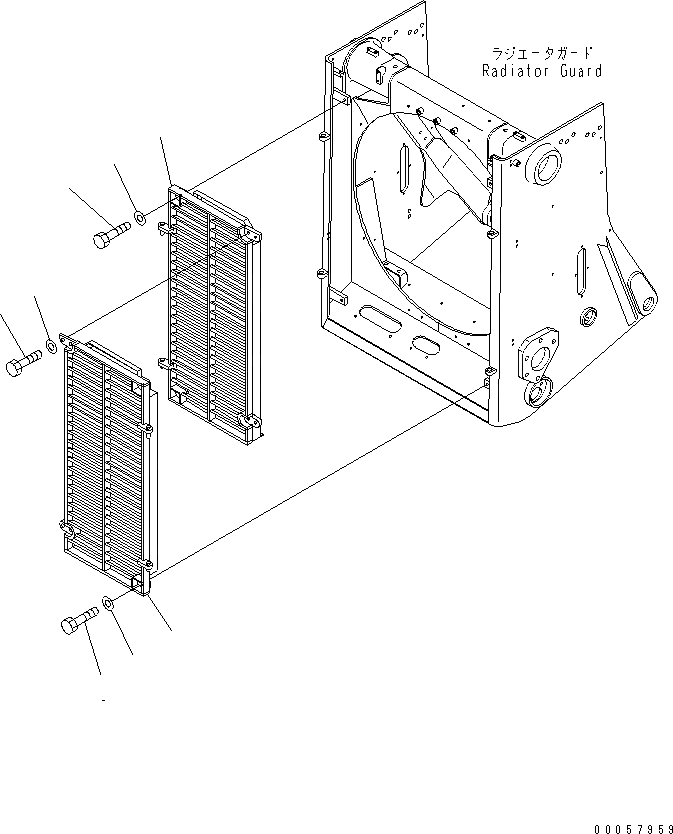 ラジエータガード
Radiator Guard

00057959