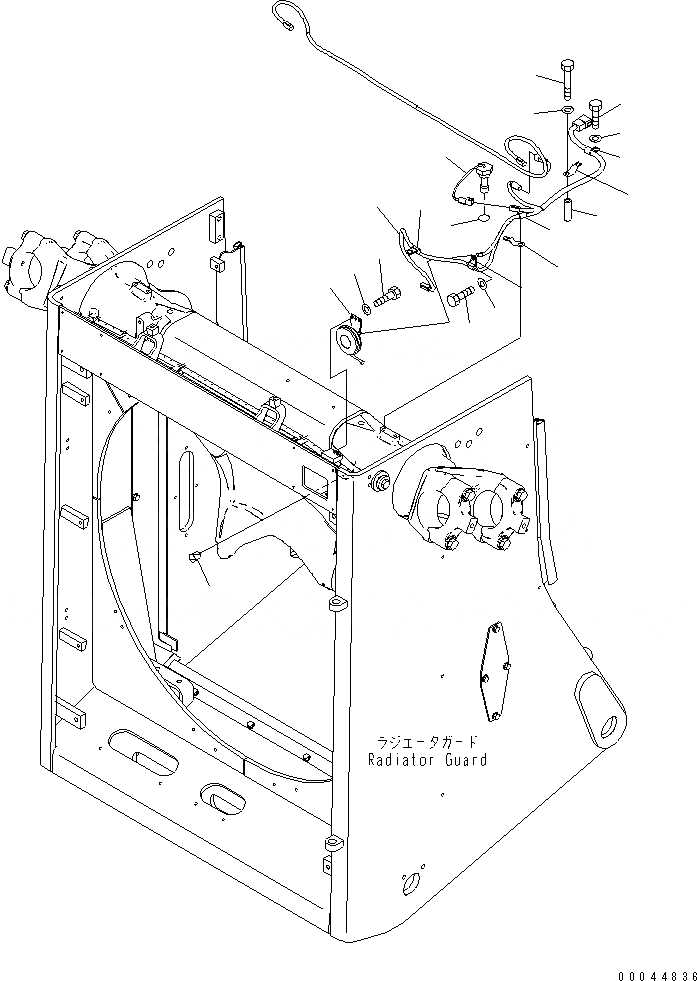 ラジエータガード
Radiator Guard

00044836