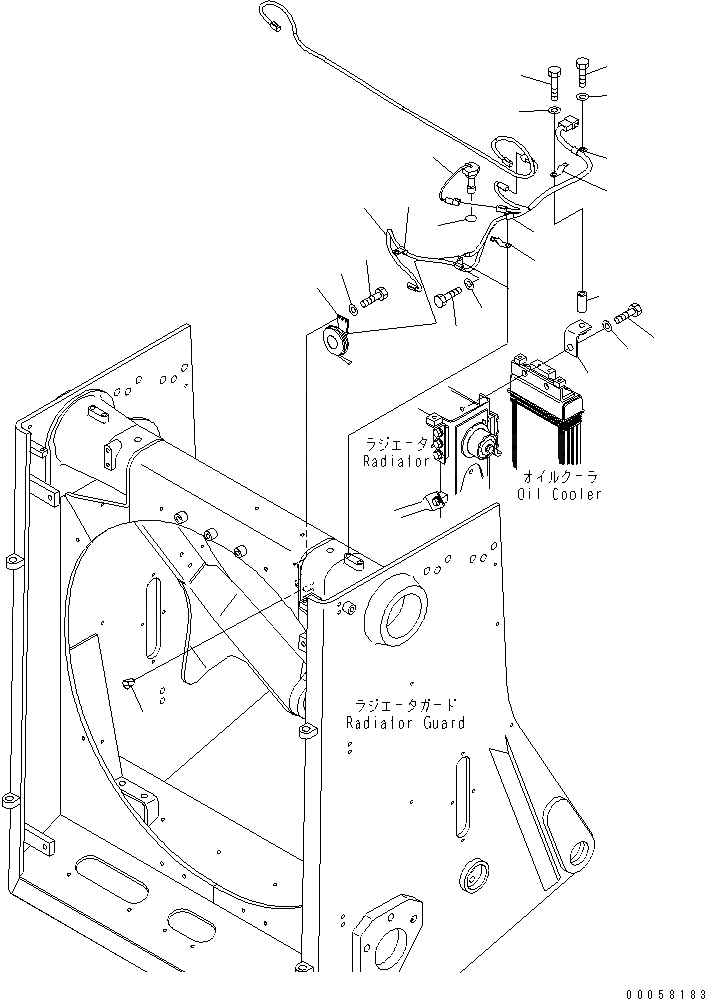 ラジエータ
Radiator

オイルクーラ
Oil Cooler

ラジエータガード
Radiator Guard

00058183