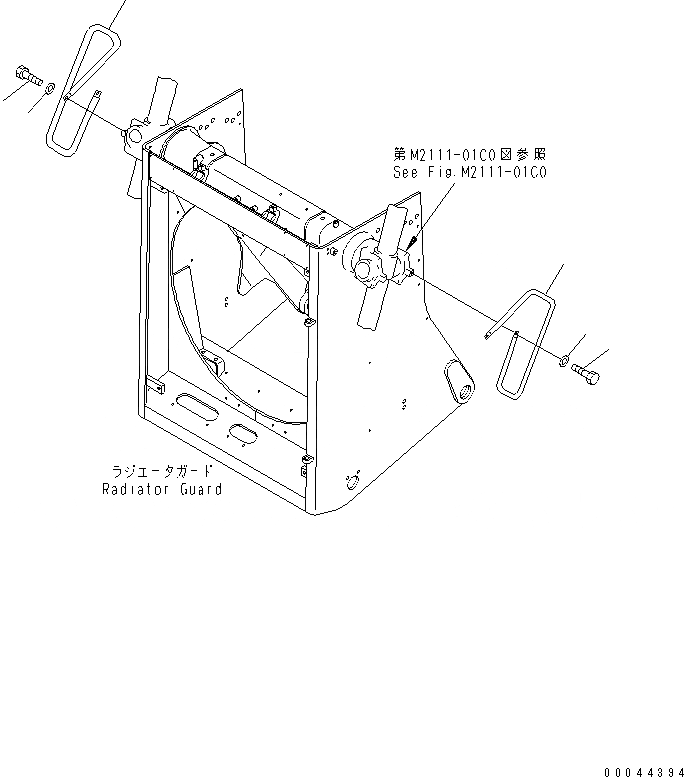 第M2111-01C0図参照
See Fig.M2111-01C0

ラジエータガード
Radiator Guard

00044394