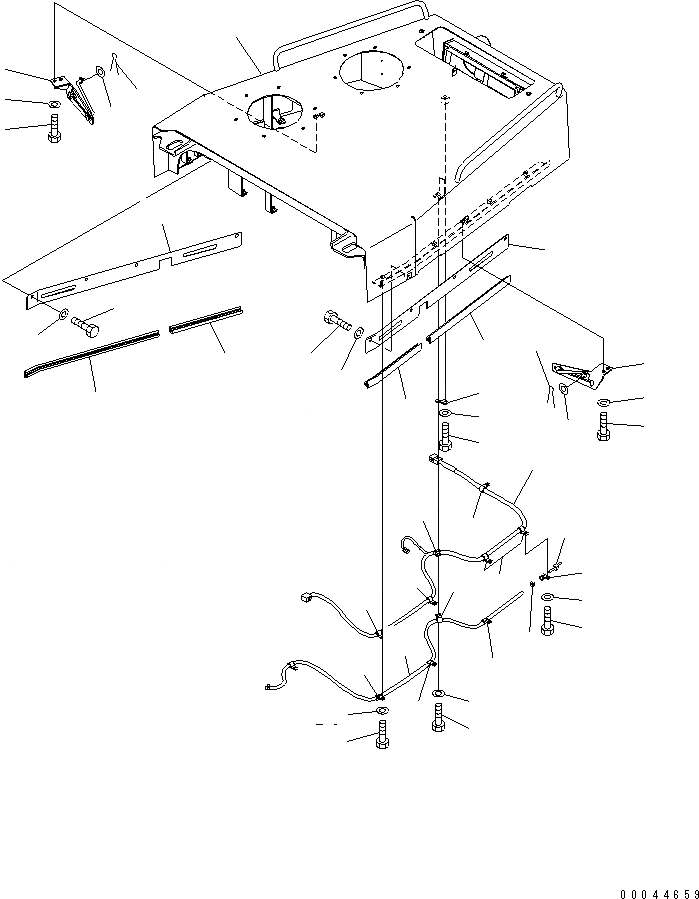 00044659