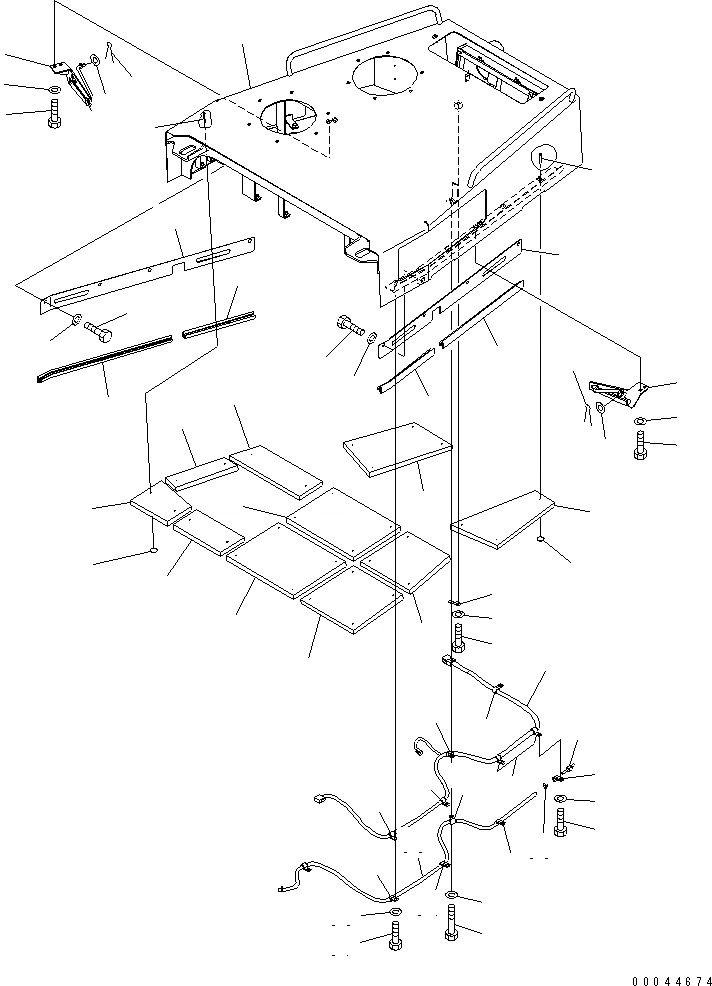 00044674