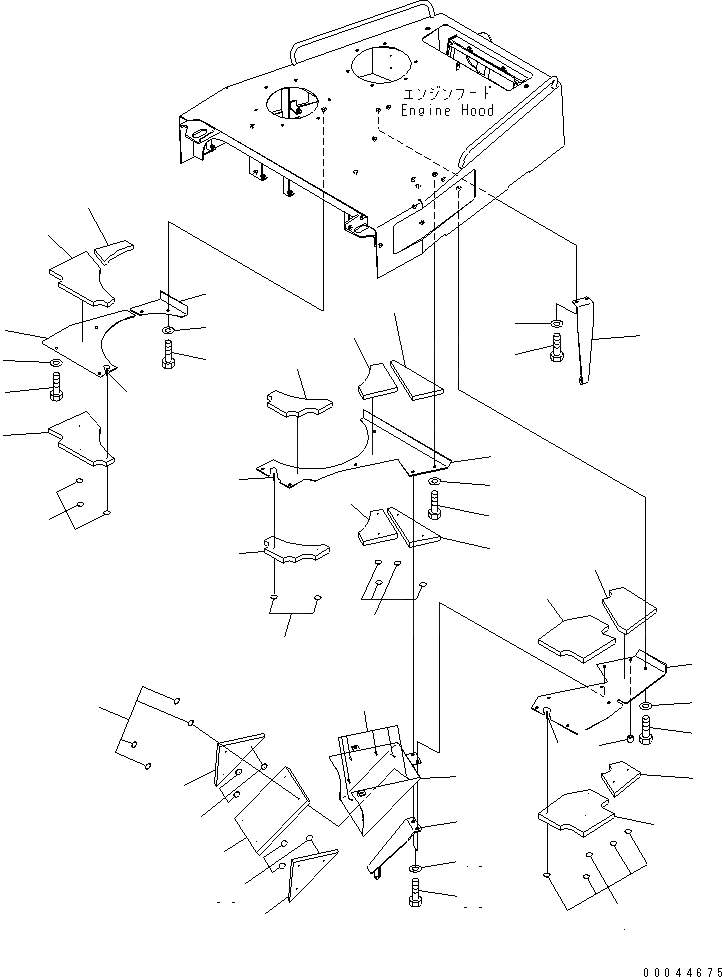 エンジンフード
Engine Hood

00044675