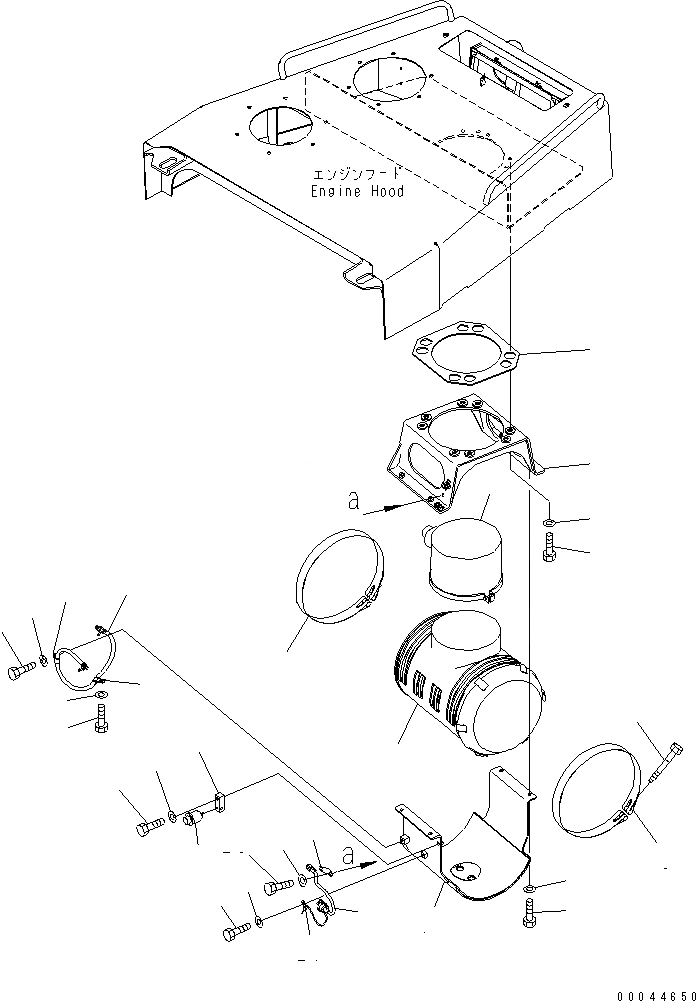 エンジンフード
Engine Hood

a

a

00044650