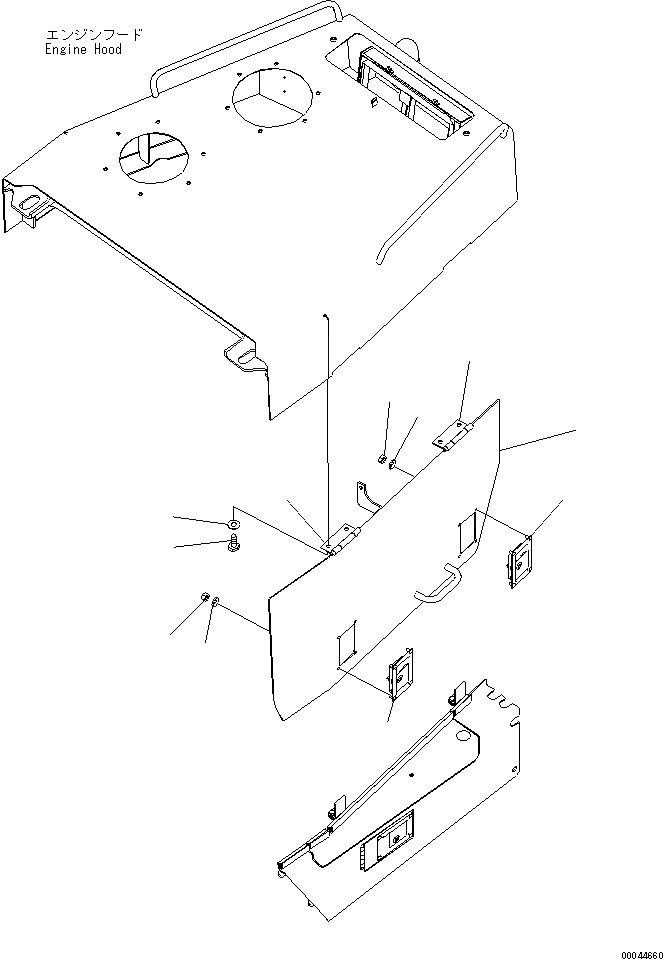 エンジンフード
Engine Hood

00044660