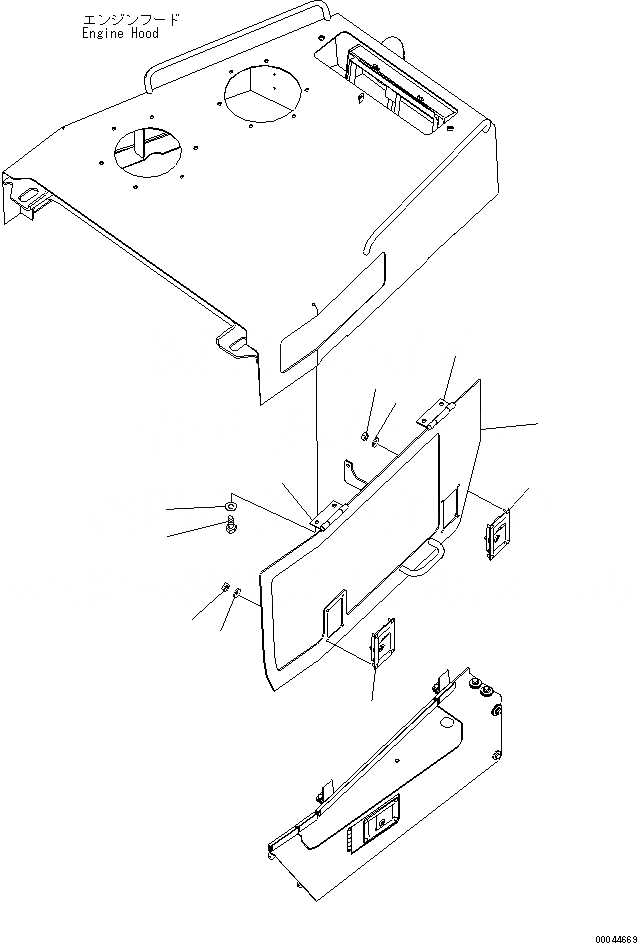 エンジンフード
Engine Hood

00044669