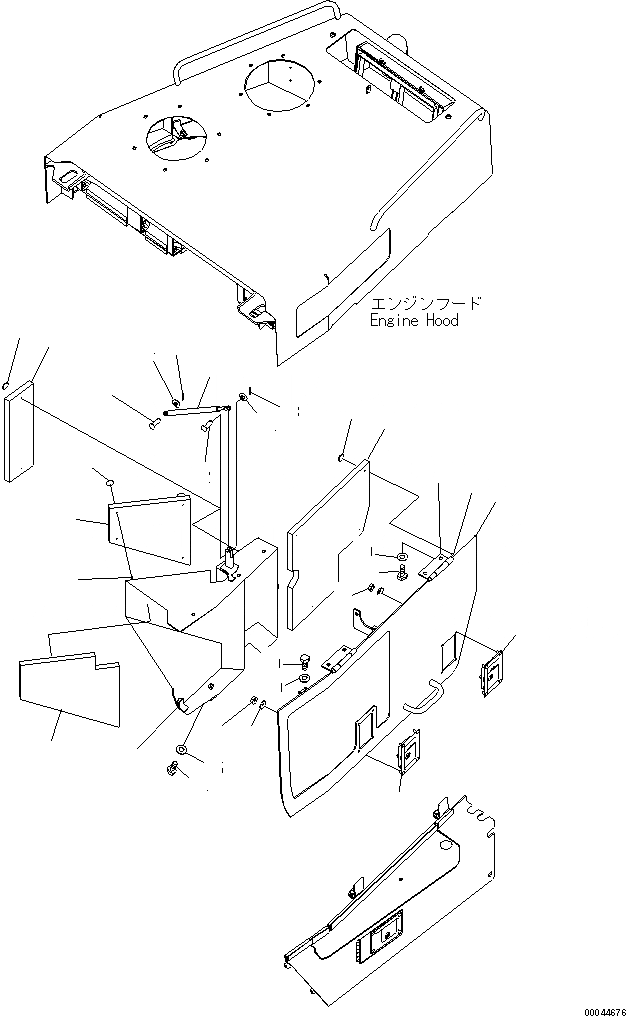 エンジンフード
Engine Hood

00044676