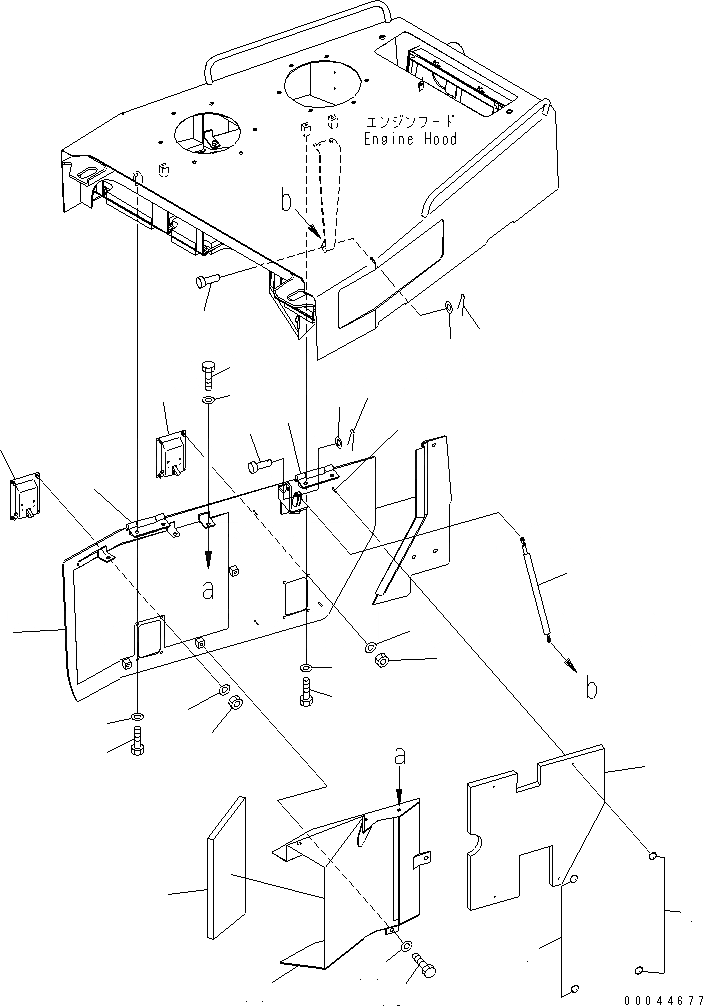 エンジンフード
Engine Hood

b

a

b

a

00044677