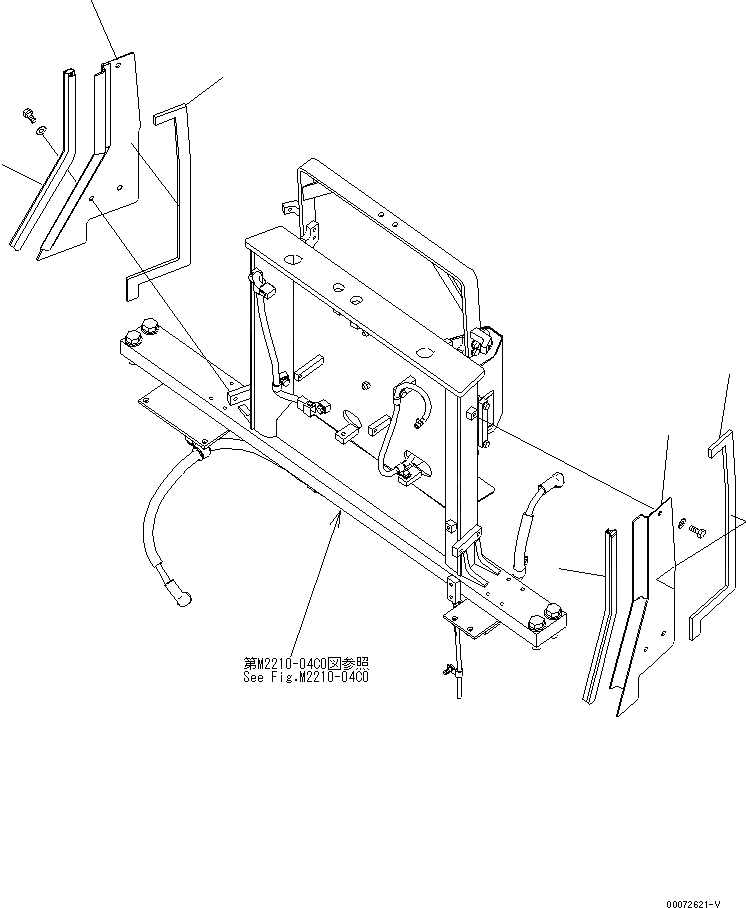 第M2210-04C0図参照
See Fig.M2210-04C0

00072621-V