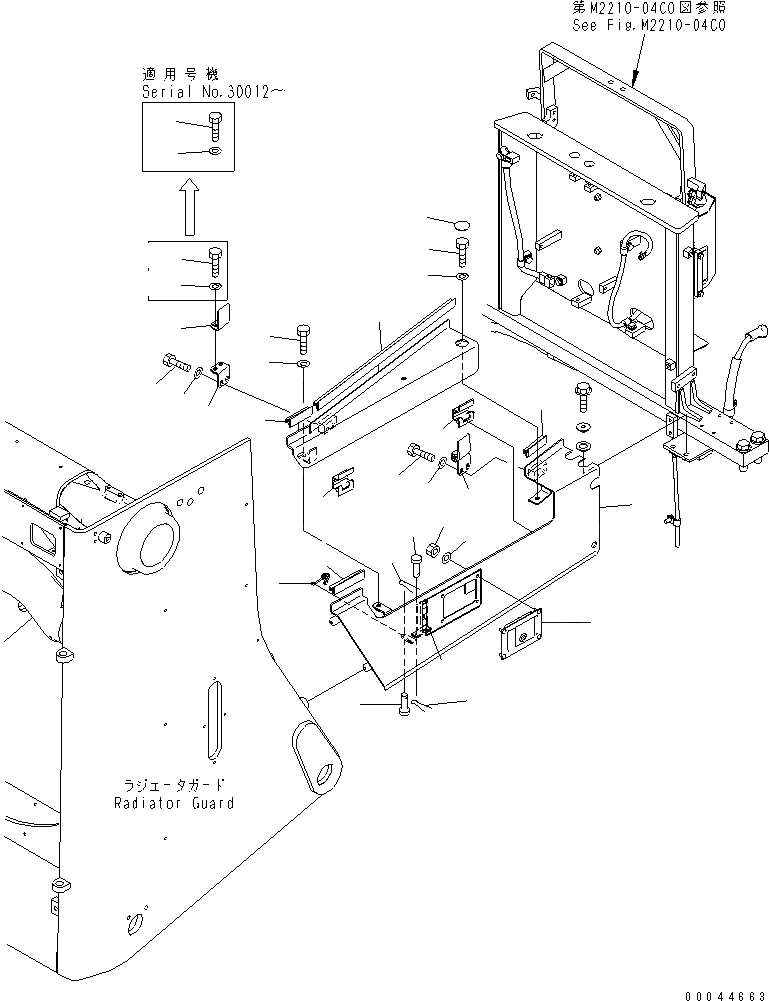 第M2210-04C0図参照
See Fig.M2210-04C0

適用号機
Serial No.30012～

ラジエータガード
Radiator Guard

00044663